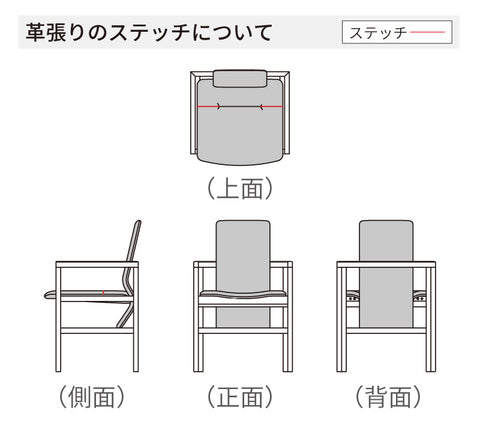 革張りのステッチについて

ステッチ

（上面）

（側面）

（正面）

（背面）